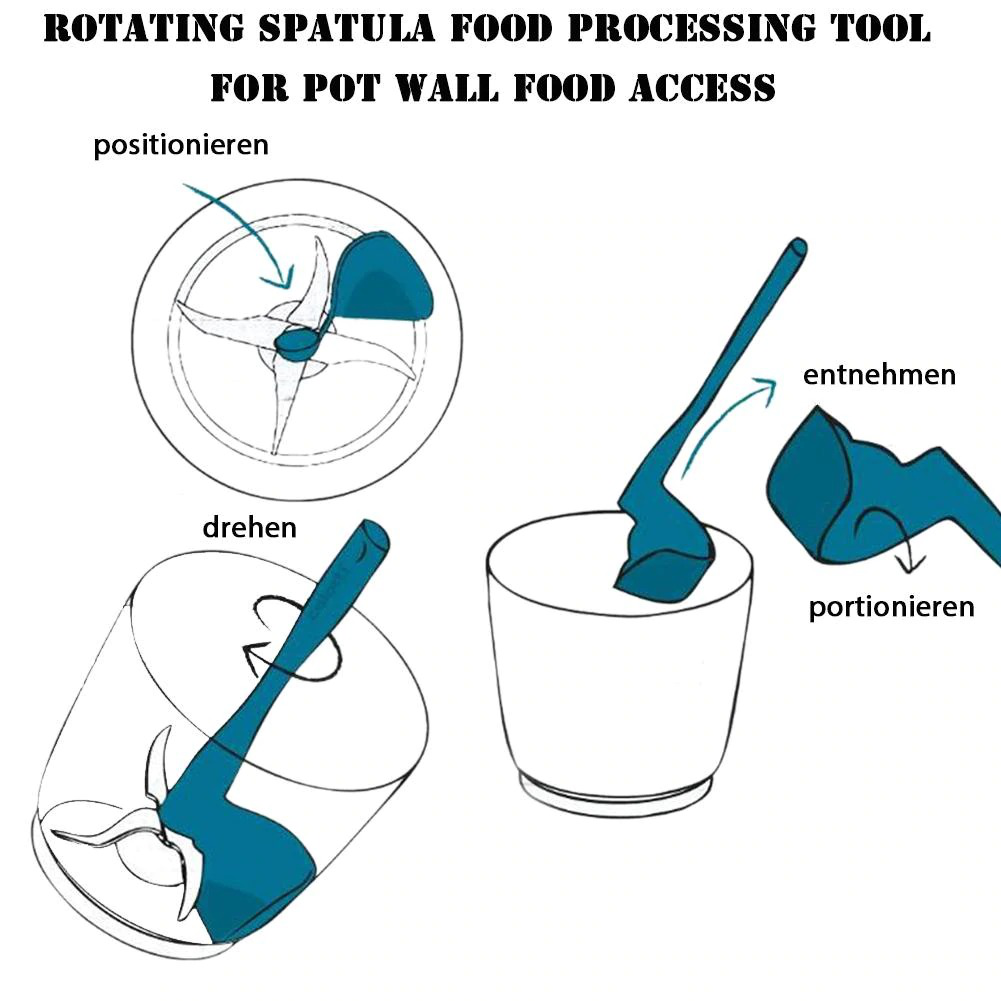 ROTATING SPATULA FOOD PROCESSING TOOL
FOR POT WALL FOOD ACCESS

positionieren

drehen

entnehmen

portionieren