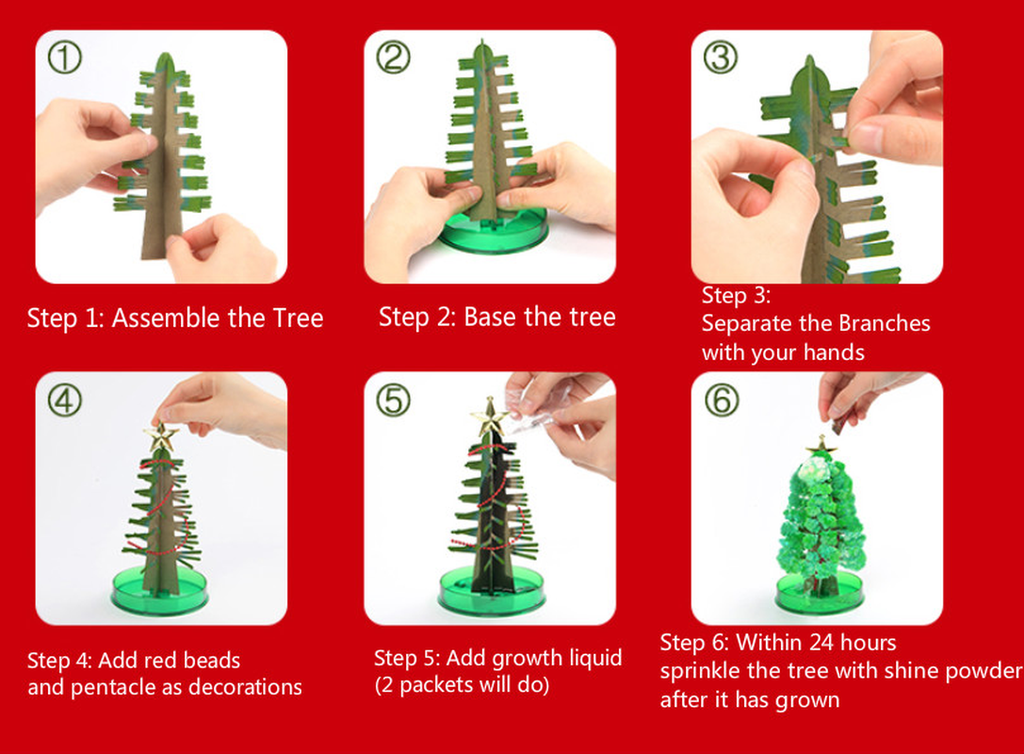 ①

Step 1: Assemble the Tree

②

Step 2: Base the tree

③

Step 3:
Separate the Branches with your hands

④

Step 4: Add red beads and pentacle as decorations

⑤

Step 5: Add growth liquid (2 packets will do)

⑥

Step 6: Within 24 hours sprinkle the tree with shine powder after it has grown